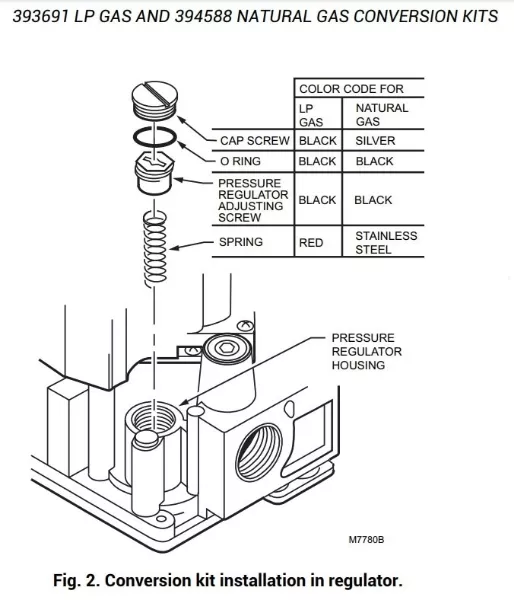 393691 LP GAS AND 394588 NATURAL GAS CONVERSION KITS

| | COLOR CODE FOR | |
|---|---|---|
| | LP GAS | NATURAL GAS |
| CAP SCREW | BLACK | SILVER |
| O RING | BLACK | BLACK |
| PRESSURE REGULATOR ADJUSTING SCREW | BLACK | BLACK |
| SPRING | RED | STAINLESS STEEL |

PRESSURE REGULATOR HOUSING

M7780B

Fig. 2. Conversion kit installation in regulator.